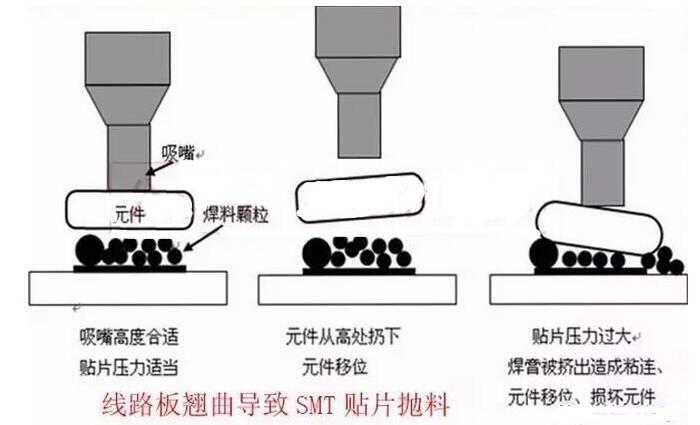 吸嘴

元件

焊料颗粒

吸嘴高度合适
贴片压力适当

元件从高处扔下
元件移位

贴片压力过大
焊膏被挤出造成粘连、
元件移位、损坏元件

线路板翘曲导致 SMT 贴片抛料